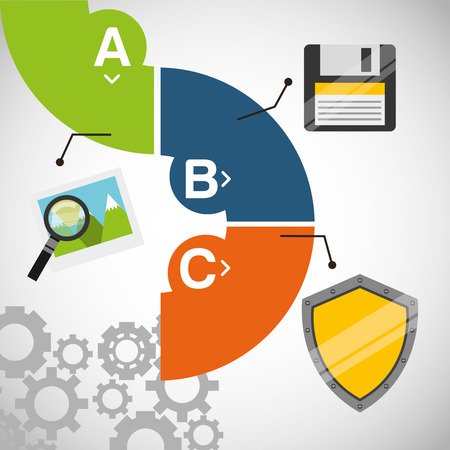 A

B

C